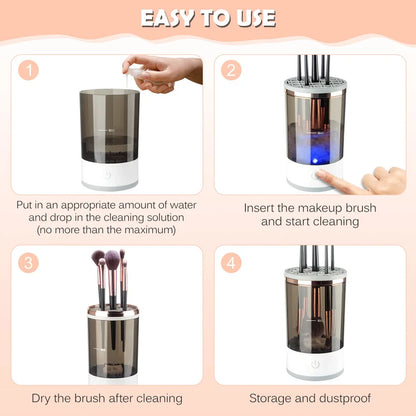 EASY TO USE

1

Put in an appropriate amount of water and drop in the cleaning solution (no more than the maximum)

2

Insert the makeup brush and start cleaning

3

Dry the brush after cleaning

4

Storage and dustproof